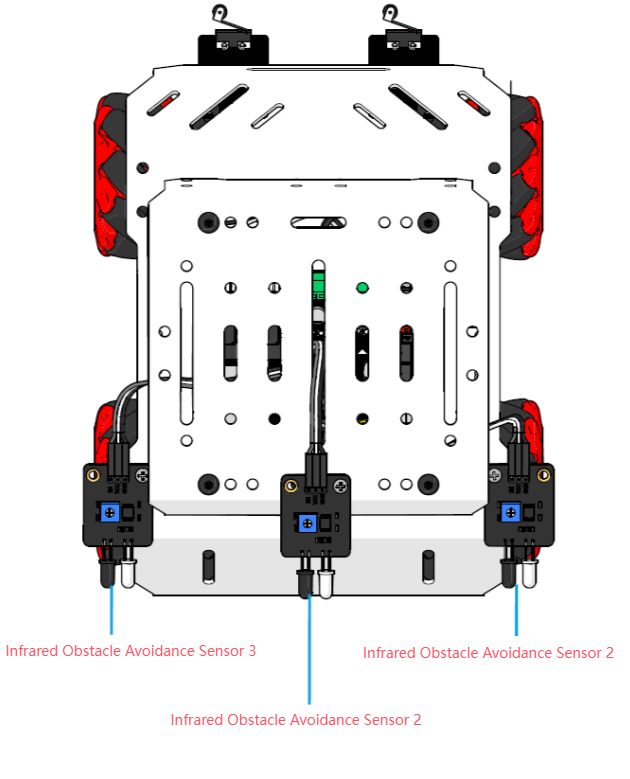 Infrared Obstacle Avoidance Sensor 3

Infrared Obstacle Avoidance Sensor 2

Infrared Obstacle Avoidance Sensor 2